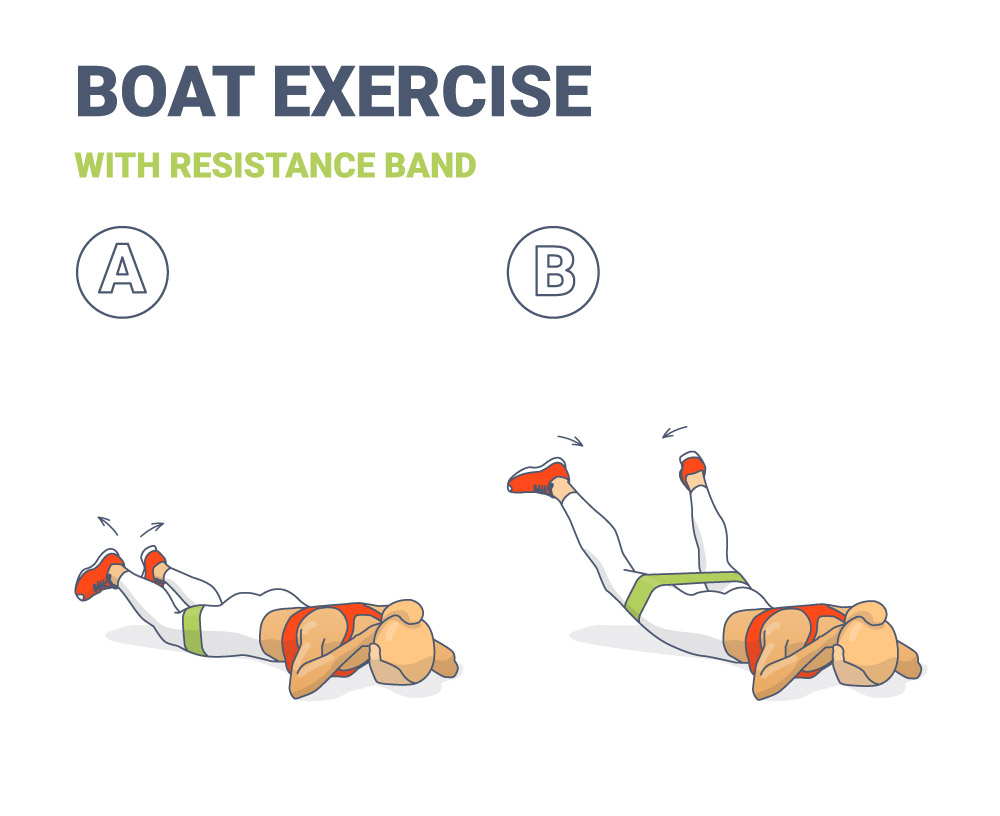 BOAT EXERCISE
WITH RESISTANCE BAND

A

B